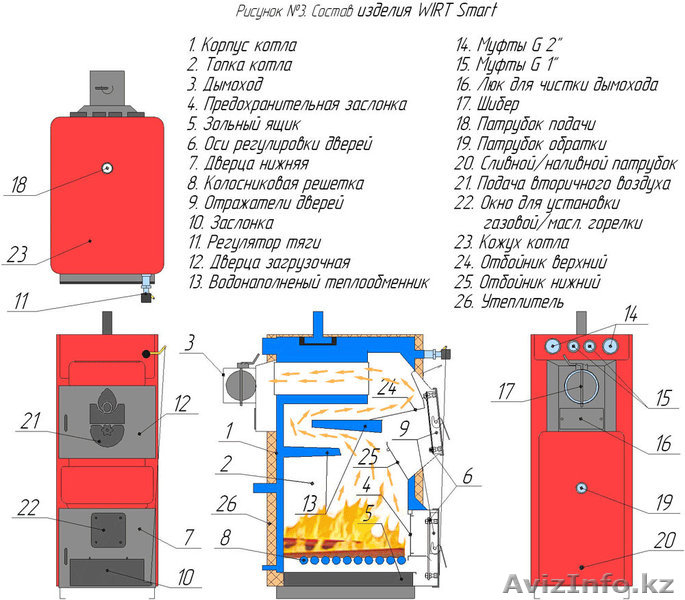 Рисунок №3. Состав изделия WIRT Smart

1. Корпус котла
2. Топка котла
3. Дымоход
4. Предохранительная заслонка
5. Зольный ящик
6. Оси регулировки дверей
7. Дверца нижняя
8. Колосниковая решетка
9. Отражатели дверей
10. Заслонка
11. Регулятор тяги
12. Дверца загрузочная
13. Водонаполненый теплообменник

14. Муфты G 2"
15. Муфты G 1"
16. Люк для чистки дымохода
17. Шибер
18. Патрубок подачи
19. Патрубок обратки
20. Сливной/наливной патрубок
21. Подача вторичного воздуха
22. Окно для установки газовой/масл. горелки
23. Кожух котла
24. Отбойник верхний
25. Отбойник нижний
26. Утеплитель

18
23
11
3
21
12
22
7
10
1
2
26
8
13
24
9
25
4
5
6
14
17
15
16
19
20

AvizInfo.kz