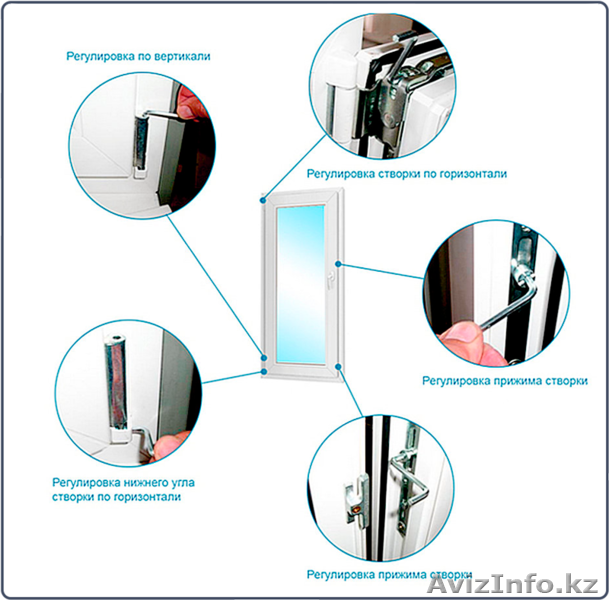 Регулировка по вертикали

Регулировка створки по горизонтали

Регулировка прижима створки

Регулировка нижнего угла створки по горизонтали

Регулировка прижима створки

AvizInfo.kz