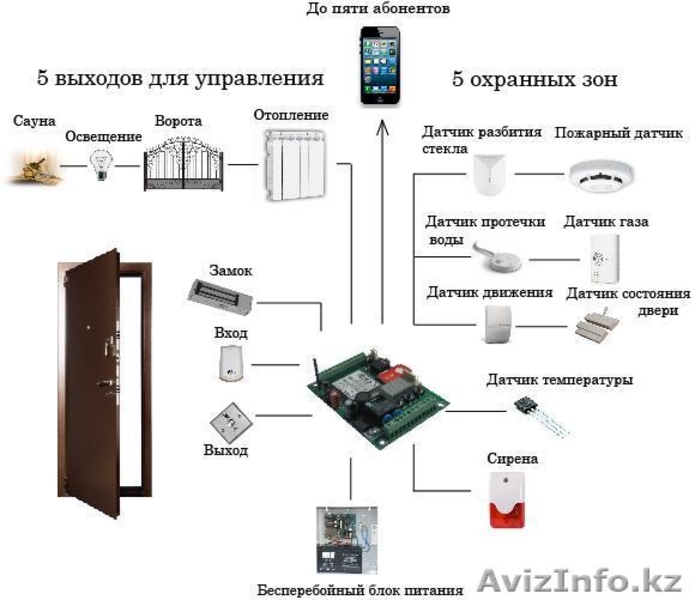 До пяти абонентов

5 выходов для управления

5 охранных зон

Сауна

Освещение

Ворота

Отопление

Датчик разбития стекла

Пожарный датчик

Датчик протечки воды

Датчик газа

Датчик движения

Датчик состояния двери

Замок

Вход

Выход

Датчик температуры

Сирена

Бесперебойный блок питания

AvizInfo.kz