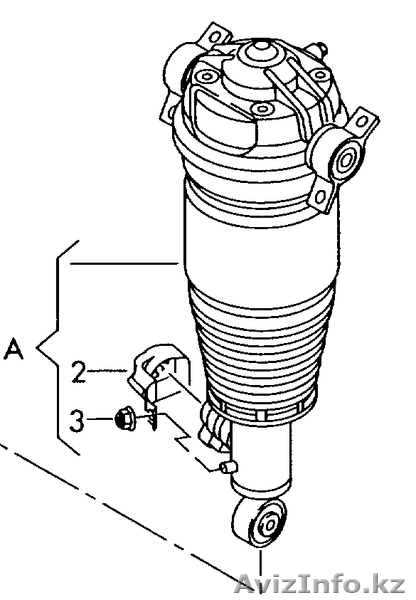 A
2
3
AvizInfo.kz